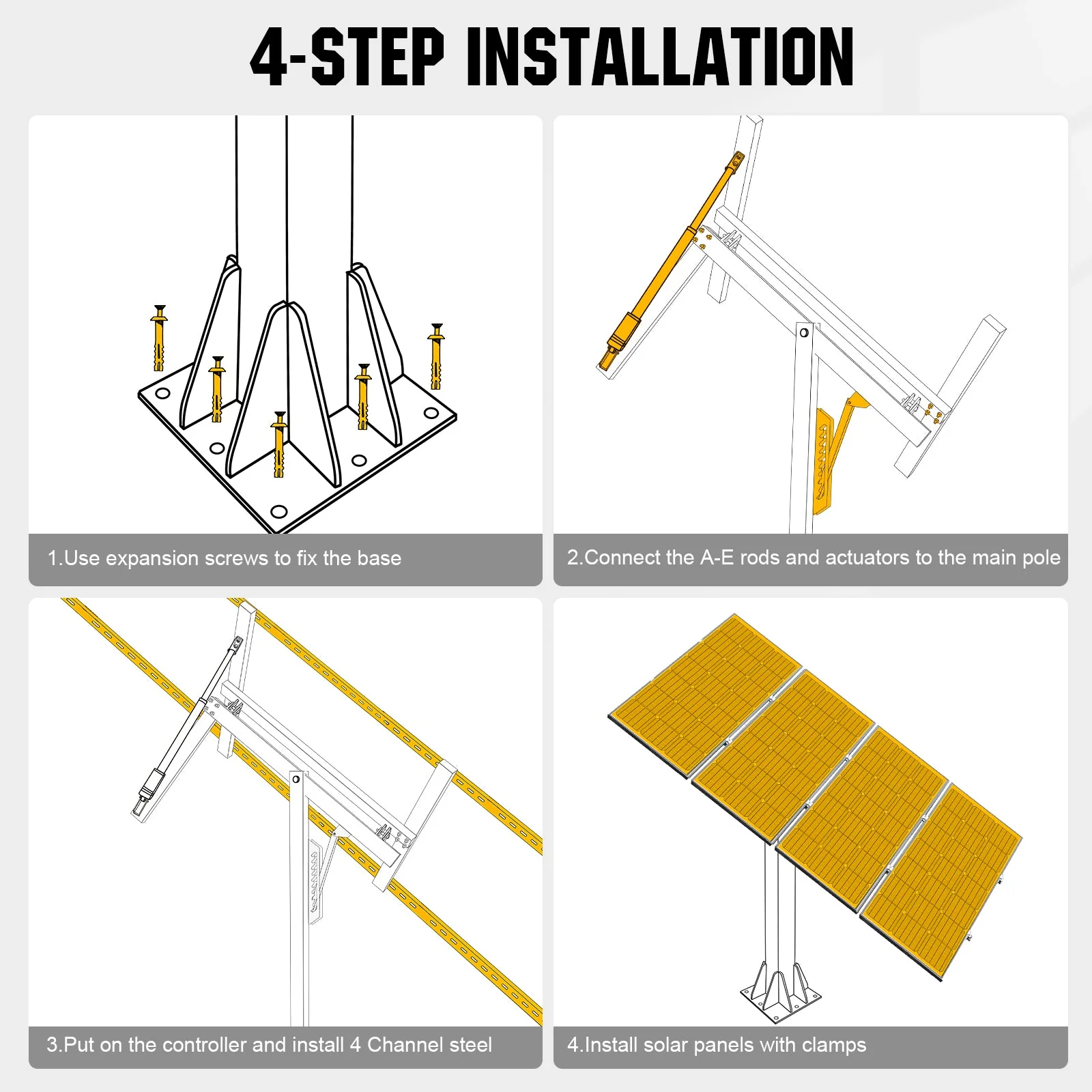 4-STEP INSTALLATION

1.Use expansion screws to fix the base

2.Connect the A-E rods and actuators to the main pole

3.Put on the controller and install 4 Channel steel

4.Install solar panels with clamps