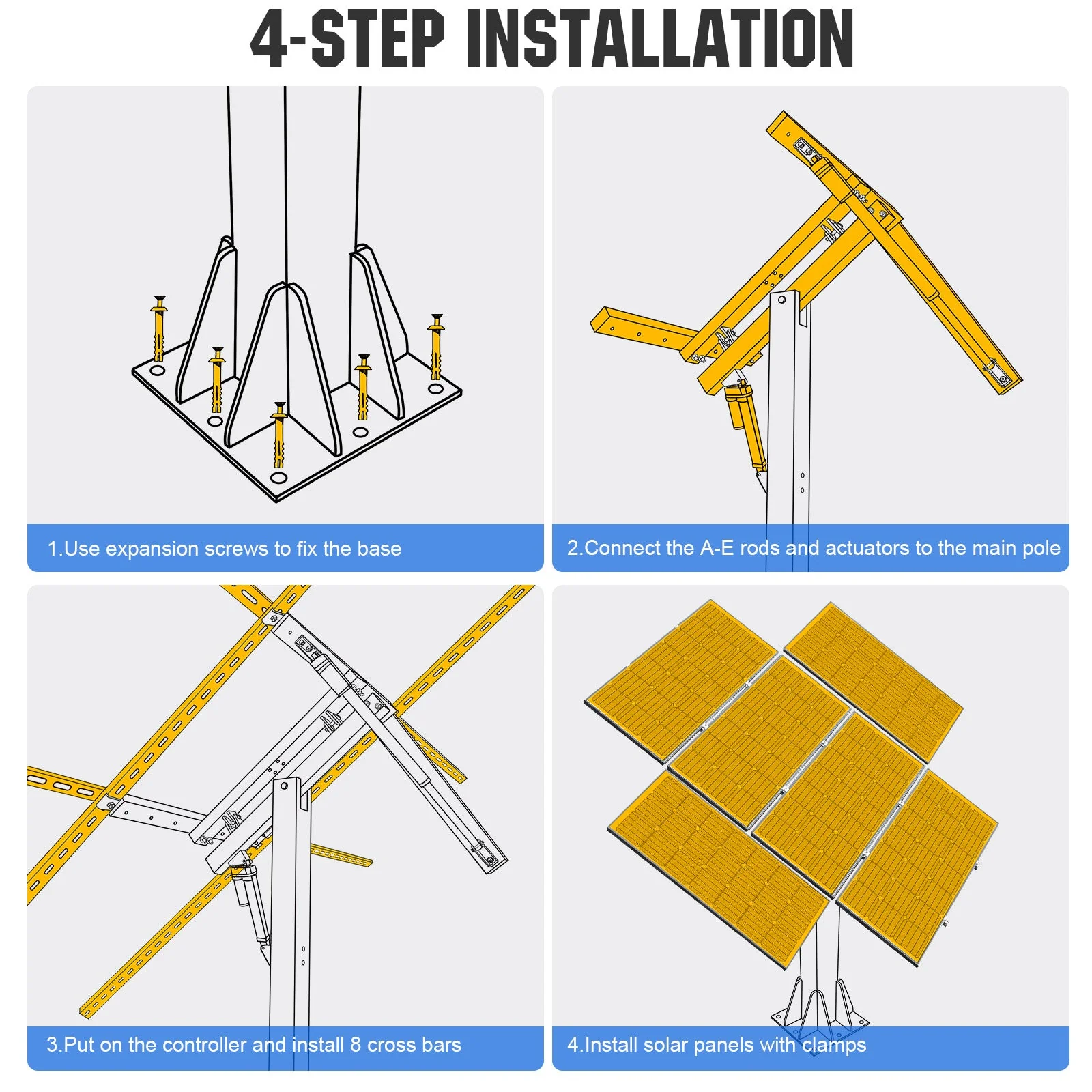 4-STEP INSTALLATION

1.Use expansion screws to fix the base

2.Connect the A-E rods and actuators to the main pole

3.Put on the controller and install 8 cross bars

4.Install solar panels with clamps